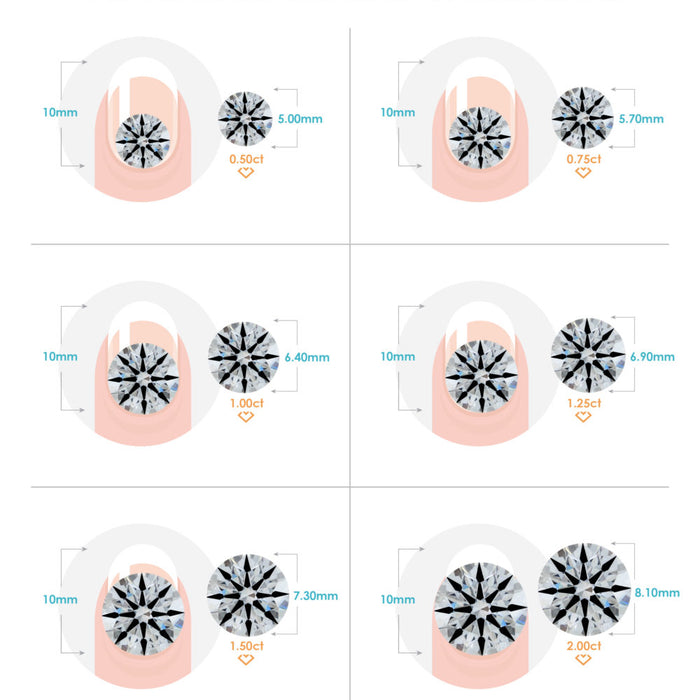 10mm
5.00mm
0.50ct

10mm
5.70mm
0.75ct

10mm
6.40mm
1.00ct

10mm
6.90mm
1.25ct

10mm
7.30mm
1.50ct

10mm
8.10mm
2.00ct