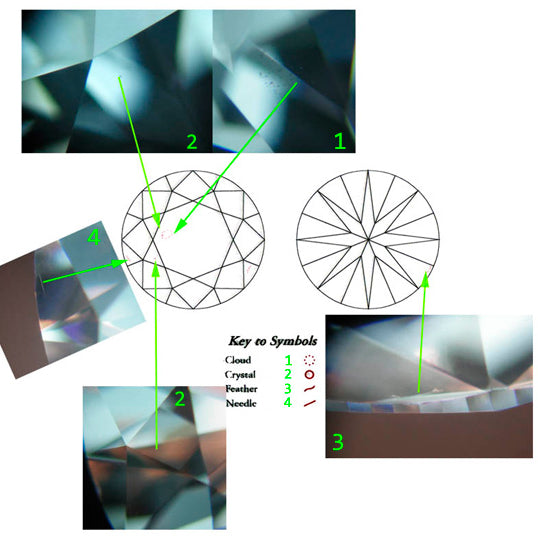 2

1

4

Key to Symbols

Cloud 1
Crystal 2
Feather 3
Needle 4

2

3